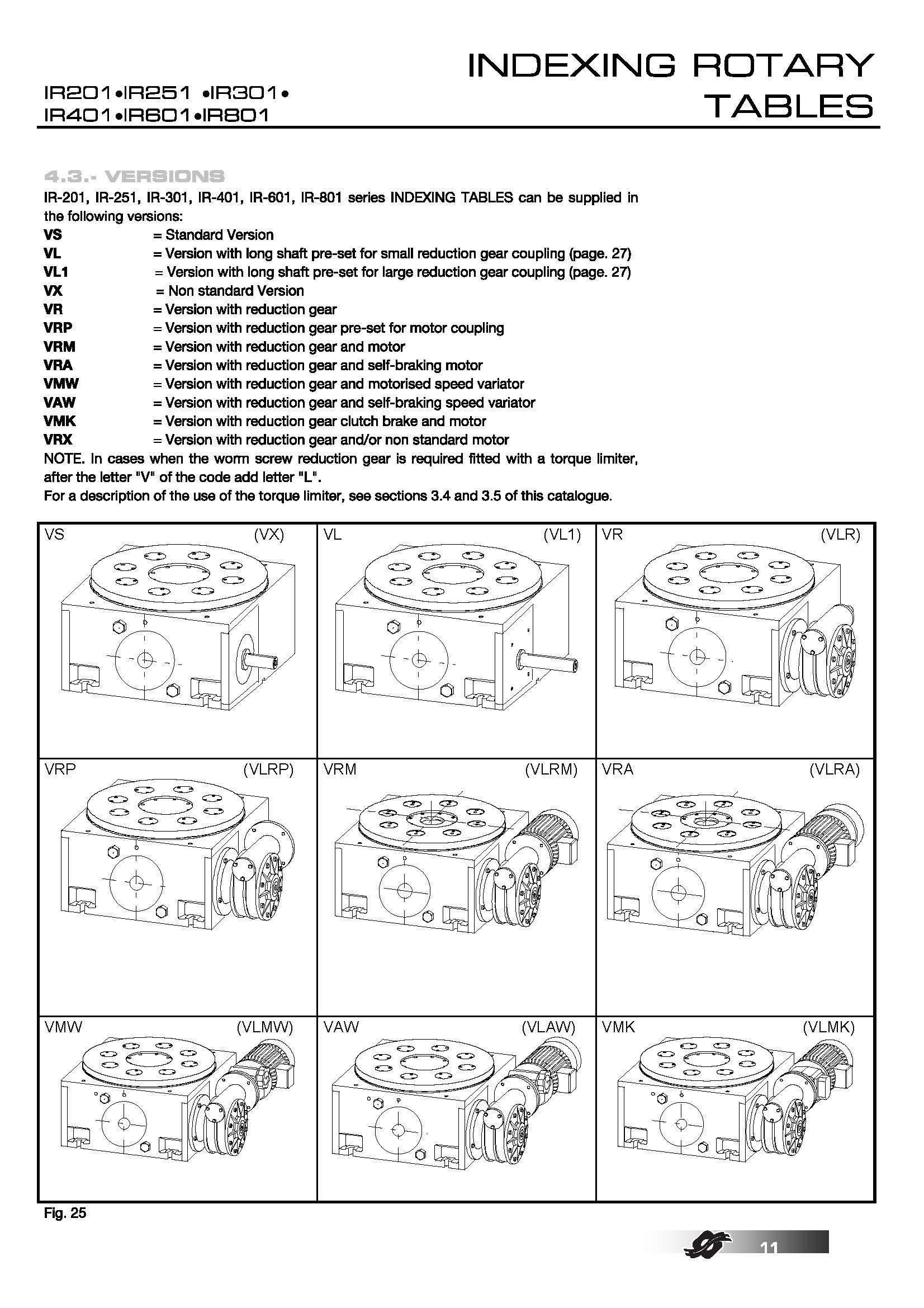 IR201•IR251 •IR301•
IR401•IR601•IR801

INDEXING ROTARY TABLES

4.3.- VERSIONS

IR-201, IR-251, IR-301, IR-401, IR-601, IR-801 series INDEXING TABLES can be supplied in the following versions:
VS = Standard Version
VL = Version with long shaft pre-set for small reduction gear coupling (page. 27)
VL1 = Version with long shaft pre-set for large reduction gear coupling (page. 27)
VX = Non standard Version
VR = Version with reduction gear
VRP = Version with reduction gear pre-set for motor coupling
VRM = Version with reduction gear and motor
VRA = Version with reduction gear and self-braking motor
VMW = Version with reduction gear and motorised speed variator
VAW = Version with reduction gear and self-braking speed variator
VMK = Version with reduction gear clutch brake and motor
VRX = Version with reduction gear and/or non standard motor
NOTE. In cases when the worm screw reduction gear is required fitted with a torque limiter, after the letter "V" of the code add letter "L".
For a description of the use of the torque limiter, see sections 3.4 and 3.5 of this catalogue.

VS (VX)
VL (VL1)
VR (VLR)
VRP (VLRP)
VRM (VLRM)
VRA (VLRA)
VMW (VLMW)
VAW (VLAW)
VMK (VLMK)

Fig. 25

11