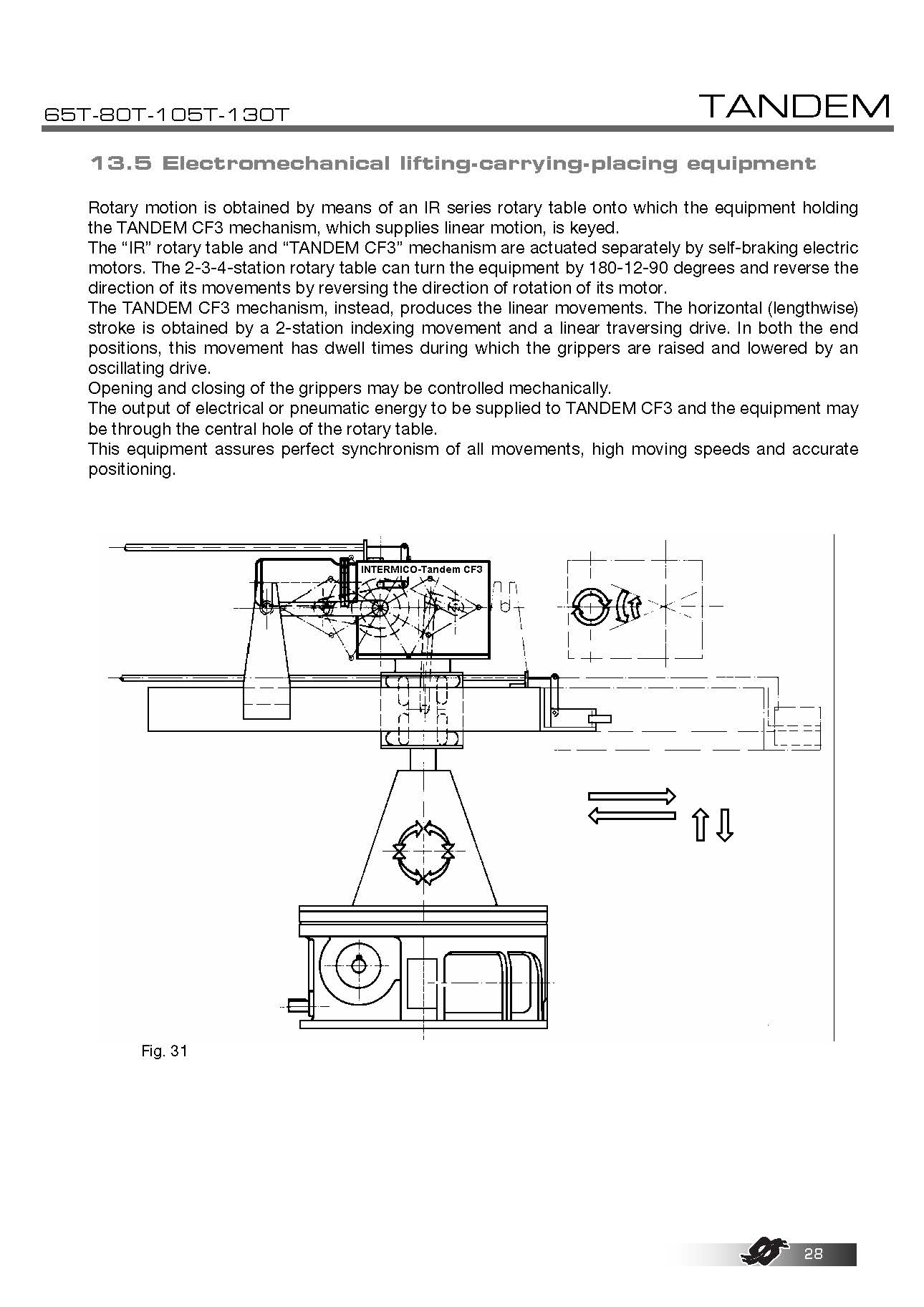 65T-80T-105T-130T

TANDEM

13.5 Electromechanical lifting-carrying-placing equipment

Rotary motion is obtained by means of an IR series rotary table onto which the equipment holding the TANDEM CF3 mechanism, which supplies linear motion, is keyed.
The “IR” rotary table and “TANDEM CF3” mechanism are actuated separately by self-braking electric motors. The 2-3-4-station rotary table can turn the equipment by 180-12-90 degrees and reverse the direction of its movements by reversing the direction of rotation of its motor.
The TANDEM CF3 mechanism, instead, produces the linear movements. The horizontal (lengthwise) stroke is obtained by a 2-station indexing movement and a linear traversing drive. In both the end positions, this movement has dwell times during which the grippers are raised and lowered by an oscillating drive.
Opening and closing of the grippers may be controlled mechanically.
The output of electrical or pneumatic energy to be supplied to TANDEM CF3 and the equipment may be through the central hole of the rotary table.
This equipment assures perfect synchronism of all movements, high moving speeds and accurate positioning.

INTERMICO-Tandem CF3

Fig. 31

28